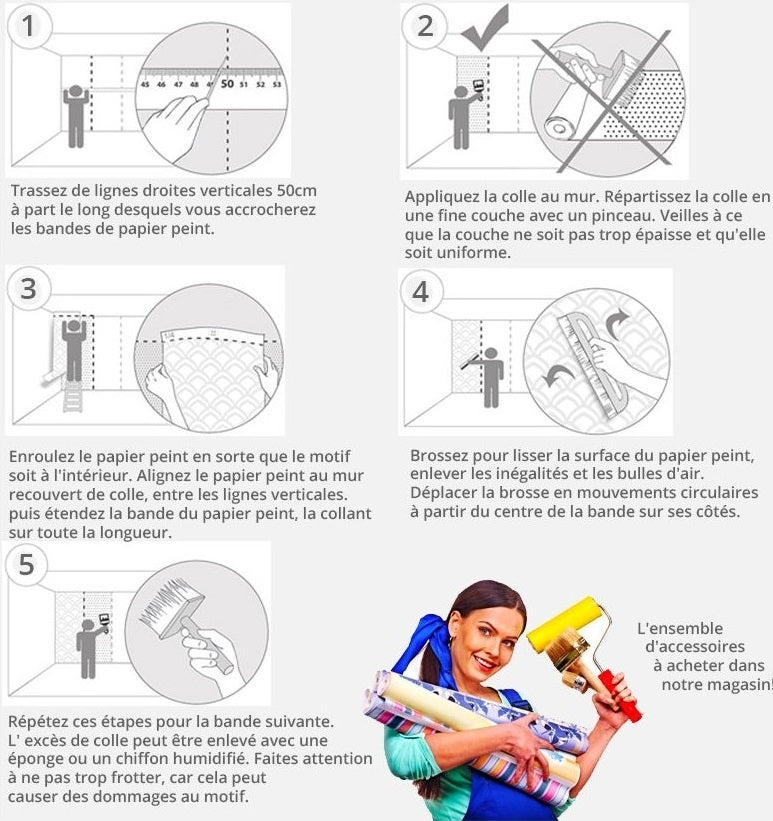 1

45 46 47 48 49 50 51 52 53

Trassez de lignes droites verticales 50cm à part le long desquels vous accrocherez les bandes de papier peint.

2

Appliquez la colle au mur. Répartissez la colle en une fine couche avec un pinceau. Veilles à ce que la couche ne soit pas trop épaisse et qu'elle soit uniforme.

3

Enroulez le papier peint en sorte que le motif soit à l'intérieur. Alignez le papier peint au mur recouvert de colle, entre les lignes verticales. puis étendez la bande du papier peint, la collant sur toute la longueur.

4

Brossez pour lisser la surface du papier peint, enlever les inégalités et les bulles d'air. Déplacer la brosse en mouvements circulaires à partir du centre de la bande sur ses côtés.

5

Répétez ces étapes pour la bande suivante. L' excès de colle peut être enlevé avec une éponge ou un chiffon humidifié. Faites attention à ne pas trop frotter, car cela peut causer des dommages au motif.

L'ensemble d'accessoires à acheter dans notre magasin!